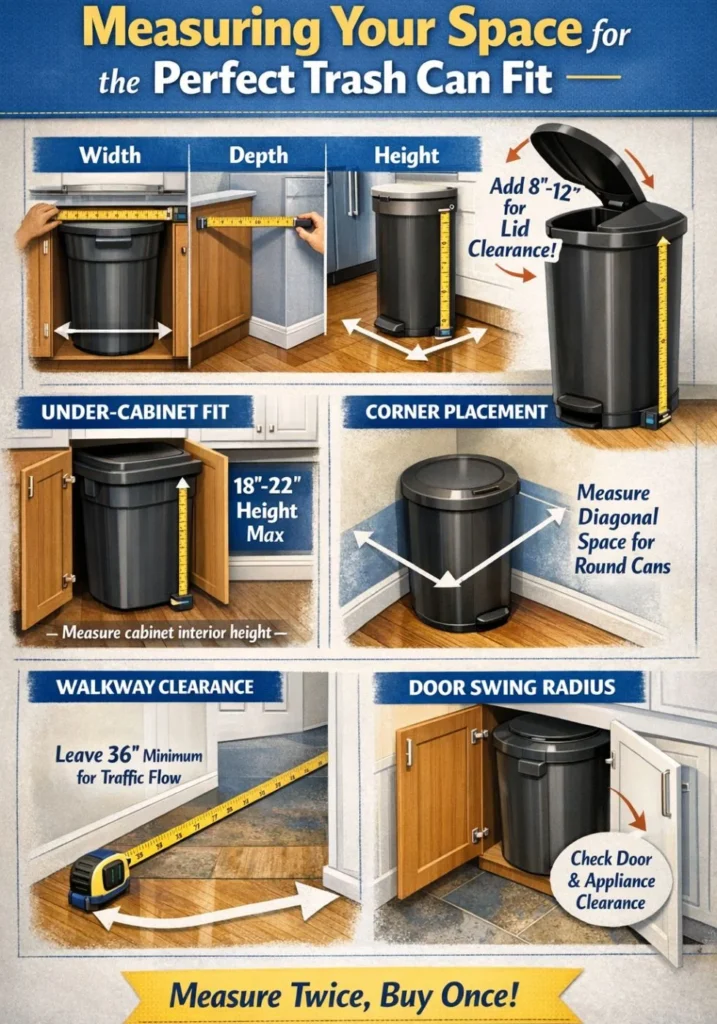 Measuring Your Space for the Perfect Trash Can Fit

Width
Depth
Height

Add 8"-12" for Lid Clearance!

UNDER-CABINET FIT

18"-22" Height Max

— Measure cabinet interior height —

CORNER PLACEMENT

Measure Diagonal Space for Round Cans

WALKWAY CLEARANCE

Leave 36" Minimum for Traffic Flow

DOOR SWING RADIUS

Check Door & Appliance Clearance

Measure Twice, Buy Once!